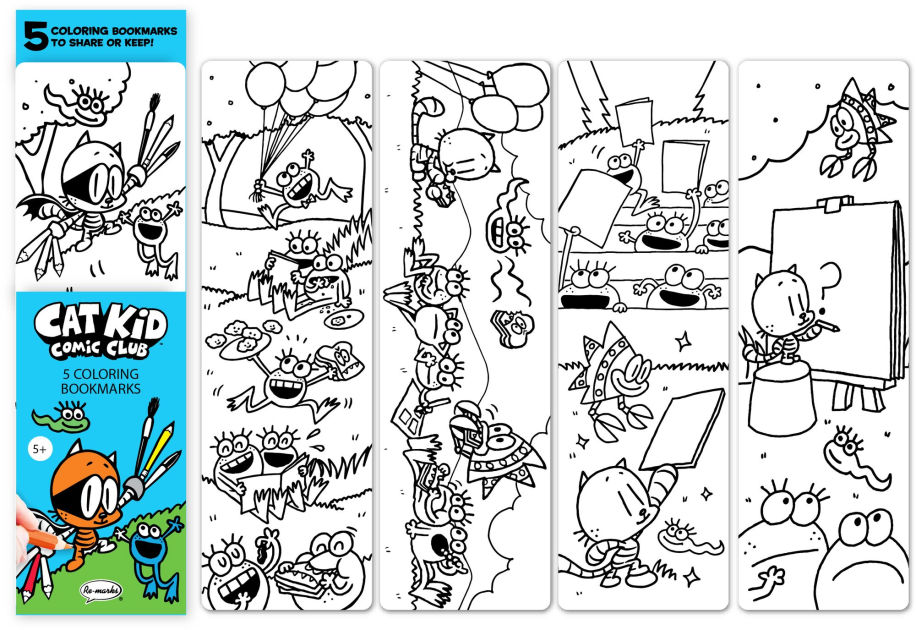 5 COLORING BOOKMARKS TO SHARE OR KEEP!

CAT KID COMIC CLUB

5 COLORING BOOKMARKS

5+

Re-marks