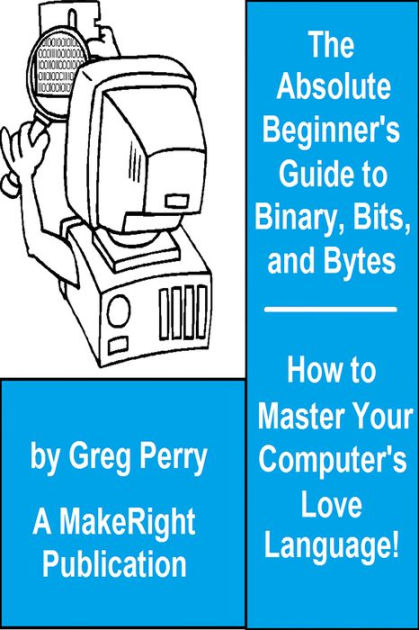 The Absolute Beginner's Guide to Binary, Bits, and Bytes

How to Master Your Computer's Love Language!

by Greg Perry

A MakeRight Publication