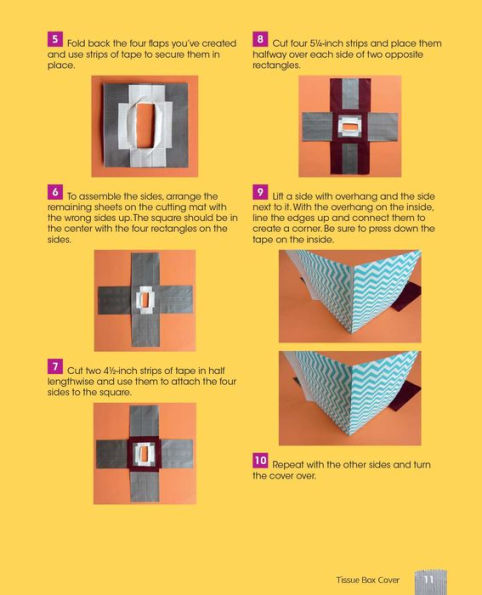 5 Fold back the four flaps you've created and use strips of tape to secure them in place.

6 To assemble the sides, arrange the remaining sheets on the cutting mat with the wrong sides up. The square should be in the center with the four rectangles on the sides.

7 Cut two 4½-inch strips of tape in half lengthwise and use them to attach the four sides to the square.

8 Cut four 5¼-inch strips and place them halfway over each side of two opposite rectangles.

9 Lift a side with overhang and the side next to it. With the overhang on the inside, line the edges up and connect them to create a corner. Be sure to press down the tape on the inside.

10 Repeat with the other sides and turn the cover over.

Tissue Box Cover 11