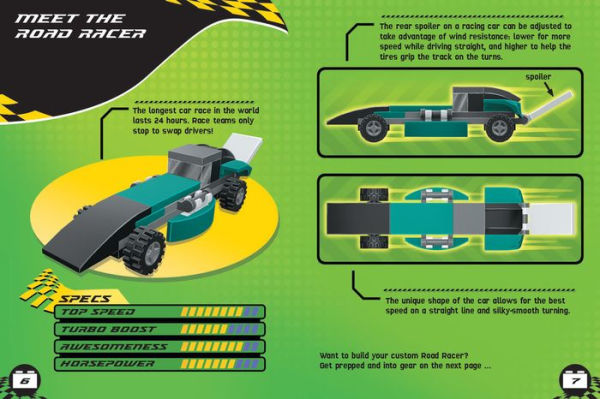 MEET THE ROAD RACER

The longest car race in the world lasts 24 hours. Race teams only stop to swap drivers!

SPECS

TOP SPEED

TURBO BOOST

AWESOMENESS

HORSEPOWER

6

The rear spoiler on a racing car can be adjusted to take advantage of wind resistance: lower for more speed while driving straight, and higher to help the tires grip the track on the turns.

spoiler

The unique shape of the car allows for the best speed on a straight line and silky-smooth turning.

Want to build your custom Road Racer? Get prepped and into gear on the next page ...

7