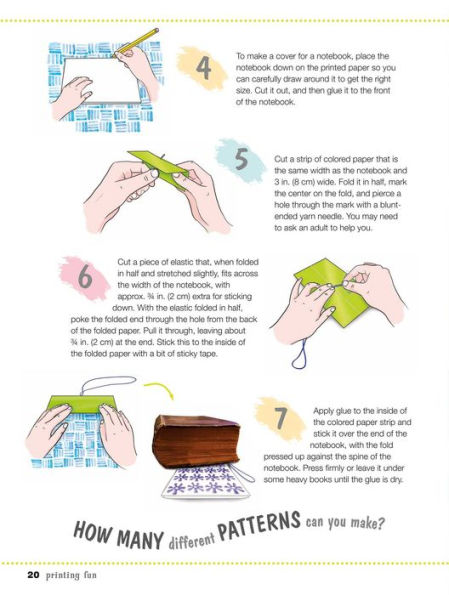 4

To make a cover for a notebook, place the notebook down on the printed paper so you can carefully draw around it to get the right size. Cut it out, and then glue it to the front of the notebook.

5

Cut a strip of colored paper that is the same width as the notebook and 3 in. (8 cm) wide. Fold it in half, mark the center on the fold, and pierce a hole through the mark with a blunt-ended yarn needle. You may need to ask an adult to help you.

6

Cut a piece of elastic that, when folded in half and stretched slightly, fits across the width of the notebook, with approx. ¾ in. (2 cm) extra for sticking down. With the elastic folded in half, poke the folded end through the hole from the back of the folded paper. Pull it through, leaving about ¾ in. (2 cm) at the end. Stick this to the inside of the folded paper with a bit of sticky tape.

7

Apply glue to the inside of the colored paper strip and stick it over the end of the notebook, with the fold pressed up against the spine of the notebook. Press firmly or leave it under some heavy books until the glue is dry.

HOW MANY different PATTERNS can you make?

20 printing fun