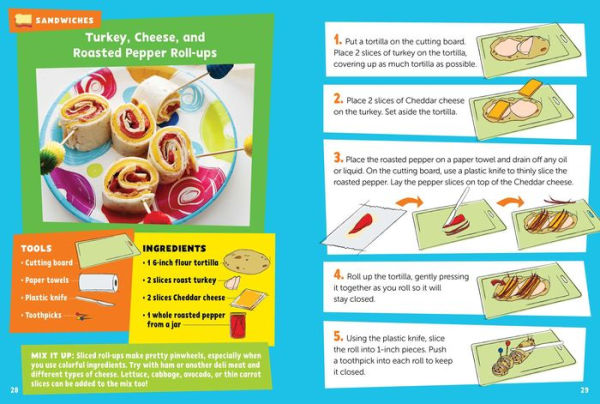 SANDWICHES

Turkey, Cheese, and Roasted Pepper Roll-ups

TOOLS
• Cutting board
• Paper towels
• Plastic knife
• Toothpicks

INGREDIENTS
• 1 6-inch flour tortilla
• 2 slices roast turkey
• 2 slices Cheddar cheese
• 1 whole roasted pepper from a jar

MIX IT UP: Sliced roll-ups make pretty pinwheels, especially when you use colorful ingredients. Try with ham or another deli meat and different types of cheese. Lettuce, cabbage, avocado, or thin carrot slices can be added to the mix too!

28

1. Put a tortilla on the cutting board. Place 2 slices of turkey on the tortilla, covering up as much tortilla as possible.

2. Place 2 slices of Cheddar cheese on the turkey. Set aside the tortilla.

3. Place the roasted pepper on a paper towel and drain off any oil or liquid. On the cutting board, use a plastic knife to thinly slice the roasted pepper. Lay the pepper slices on top of the Cheddar cheese.

4. Roll up the tortilla, gently pressing it together as you roll so it will stay closed.

5. Using the plastic knife, slice the roll into 1-inch pieces. Push a toothpick into each roll to keep it closed.

29