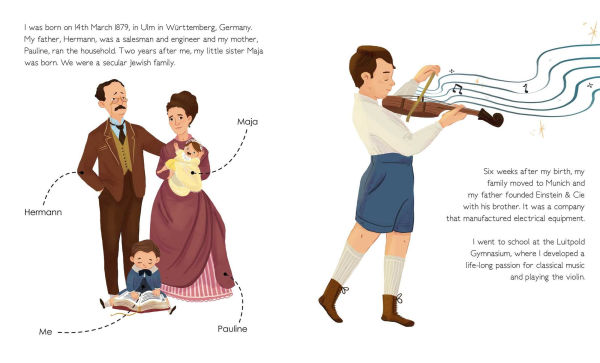 I was born on 14th March 1879, in Ulm in Württemberg, Germany. My father, Hermann, was a salesman and engineer and my mother, Pauline, ran the household. Two years after me, my little sister Maja was born. We were a secular Jewish family.

Maja

Hermann

Me

Pauline

Six weeks after my birth, my family moved to Munich and my father founded Einstein & Cie with his brother. It was a company that manufactured electrical equipment.

I went to school at the Luitpold Gymnasium, where I developed a life-long passion for classical music and playing the violin.