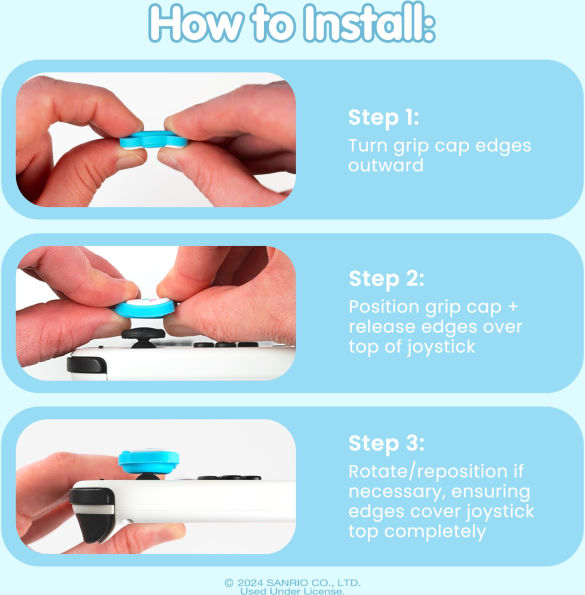 How to Install:

Step 1:
Turn grip cap edges outward

Step 2:
Position grip cap + release edges over top of joystick

Step 3:
Rotate/reposition if necessary, ensuring edges cover joystick top completely

© 2024 SANRIO CO., LTD.
Used Under License.