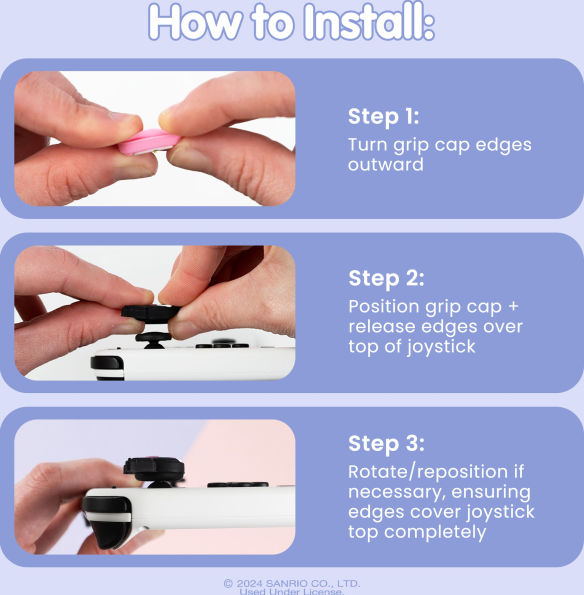 How to Install:

Step 1:
Turn grip cap edges outward

Step 2:
Position grip cap + release edges over top of joystick

Step 3:
Rotate/reposition if necessary, ensuring edges cover joystick top completely

© 2024 SANRIO CO., LTD.
Used Under License.