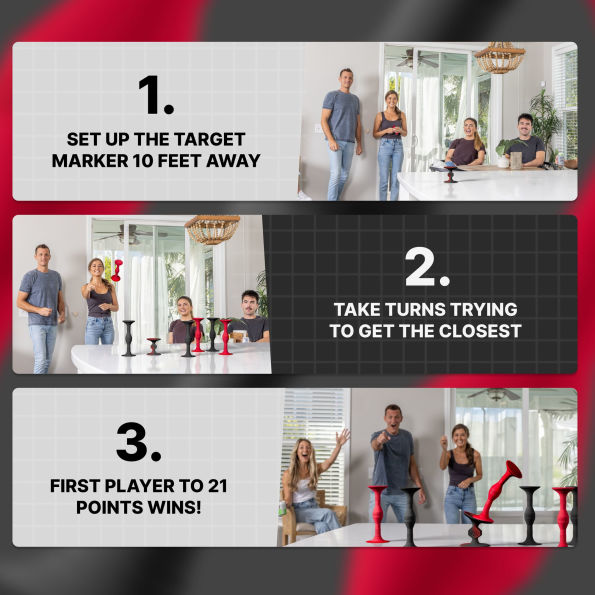 1.

SET UP THE TARGET MARKER 10 FEET AWAY

2.

TAKE TURNS TRYING TO GET THE CLOSEST

3.

FIRST PLAYER TO 21 POINTS WINS!