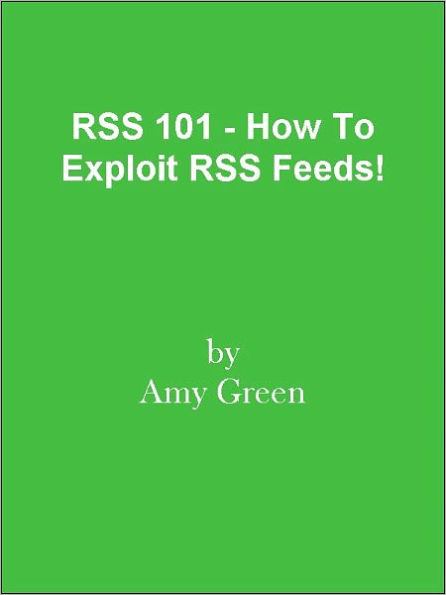 RSS 101 - How To Exploit RSS Feeds!

by
Amy Green