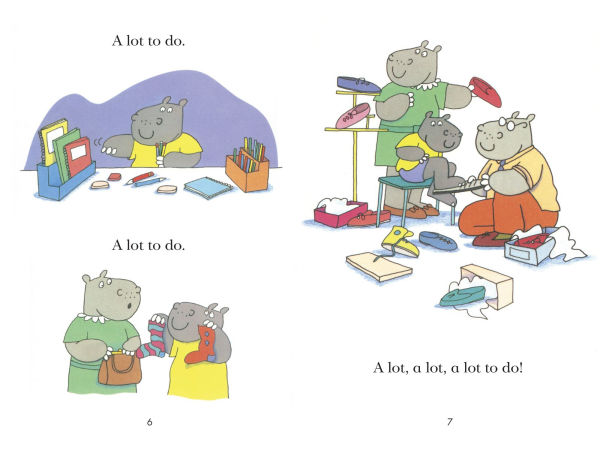 A lot to do.

A lot to do.

6

A lot, a lot, a lot to do!

7