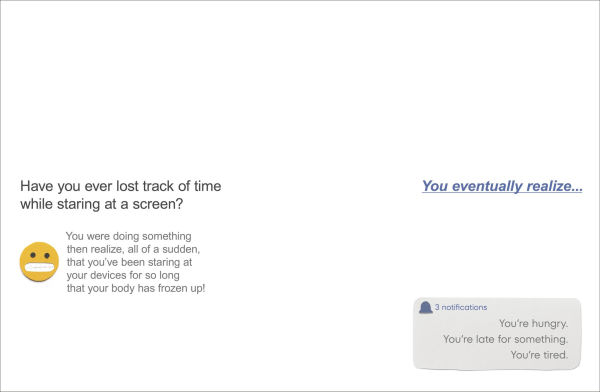 Have you ever lost track of time while staring at a screen?

You were doing something then realize, all of a sudden, that you've been staring at your devices for so long that your body has frozen up!

You eventually realize...

3 notifications

You're hungry.

You're late for something.

You're tired.