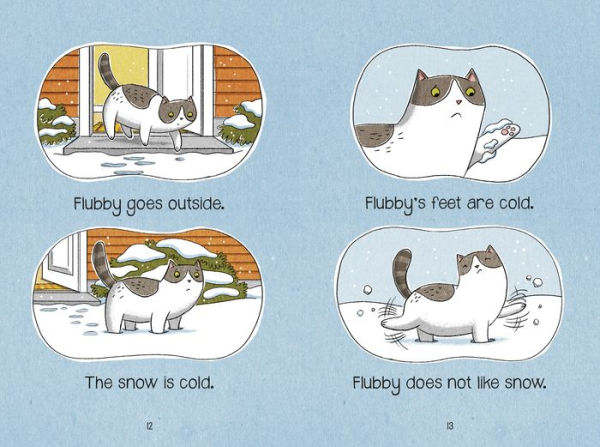 Flubby goes outside.

The snow is cold.

12

Flubby's feet are cold.

Flubby does not like snow.

13