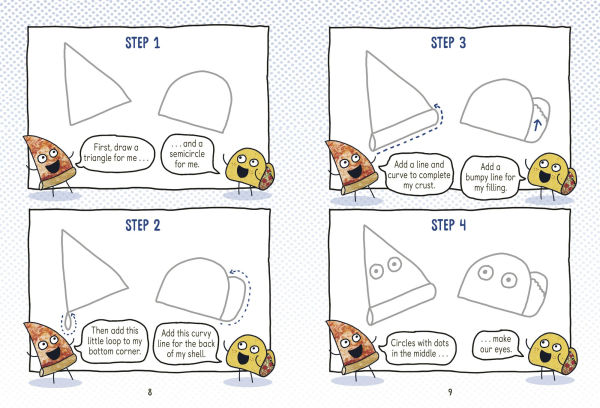 STEP 1

First, draw a triangle for me . . .

. . . and a semicircle for me.

STEP 2

Then add this little loop to my bottom corner.

Add this curvy line for the back of my shell.

8

STEP 3

Add a line and curve to complete my crust.

Add a bumpy line for my filling.

STEP 4

Circles with dots in the middle . . .

. . . make our eyes.

9