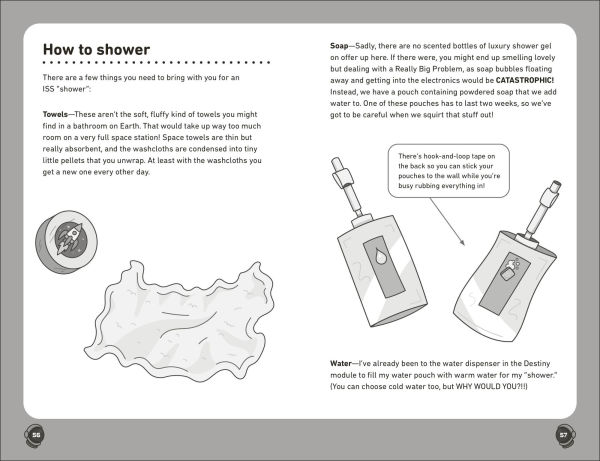 How to shower

There are a few things you need to bring with you for an ISS "shower":

Towels—These aren't the soft, fluffy kind of towels you might find in a bathroom on Earth. That would take up way too much room on a very full space station! Space towels are thin but really absorbent, and the washcloths are condensed into tiny little pellets that you unwrap. At least with the washcloths you get a new one every other day.

Soap—Sadly, there are no scented bottles of luxury shower gel on offer up here. If there were, you might end up smelling lovely but dealing with a Really Big Problem, as soap bubbles floating away and getting into the electronics would be CATASTROPHIC! Instead, we have a pouch containing powdered soap that we add water to. One of these pouches has to last two weeks, so we've got to be careful when we squirt that stuff out!

There's hook-and-loop tape on the back so you can stick your pouches to the wall while you're busy rubbing everything in!

Water—I've already been to the water dispenser in the Destiny module to fill my water pouch with warm water for my "shower." (You can choose cold water too, but WHY WOULD YOU?!!)

56

57