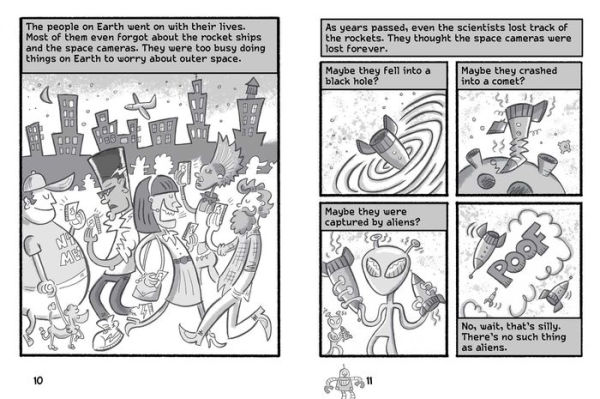 The people on Earth went on with their lives. Most of them even forgot about the rocket ships and the space cameras. They were too busy doing things on Earth to worry about outer space.

NY
ME

10

As years passed, even the scientists lost track of the rockets. They thought the space cameras were lost forever.

Maybe they fell into a black hole?

Maybe they crashed into a comet?

Maybe they were captured by aliens?

POOF

No, wait, that's silly. There's no such thing as aliens.

11