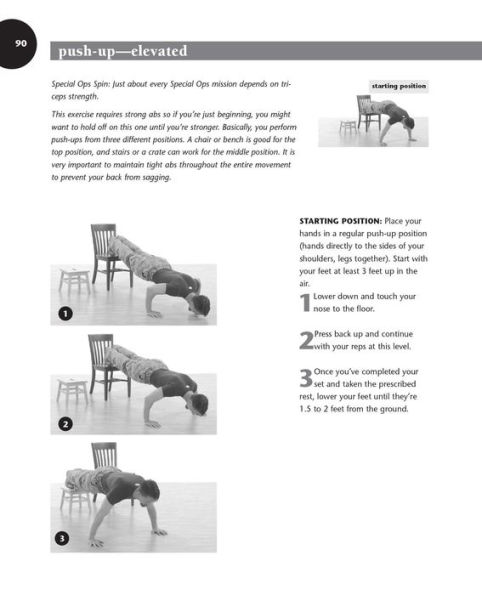 90

push-up—elevated

Special Ops Spin: Just about every Special Ops mission depends on triceps strength.

This exercise requires strong abs so if you're just beginning, you might want to hold off on this one until you're stronger. Basically, you perform push-ups from three different positions. A chair or bench is good for the top position, and stairs or a crate can work for the middle position. It is very important to maintain tight abs throughout the entire movement to prevent your back from sagging.

starting position

1

2

3

STARTING POSITION: Place your hands in a regular push-up position (hands directly to the sides of your shoulders, legs together). Start with your feet at least 3 feet up in the air.

1 Lower down and touch your nose to the floor.

2 Press back up and continue with your reps at this level.

3 Once you've completed your set and taken the prescribed rest, lower your feet until they're 1.5 to 2 feet from the ground.