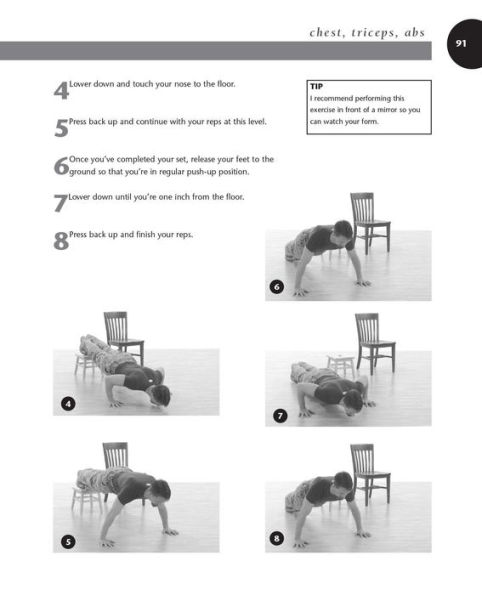 chest, triceps, abs

91

4 Lower down and touch your nose to the floor.

5 Press back up and continue with your reps at this level.

6 Once you've completed your set, release your feet to the ground so that you're in regular push-up position.

7 Lower down until you're one inch from the floor.

8 Press back up and finish your reps.

TIP
I recommend performing this exercise in front of a mirror so you can watch your form.

6

4

7

5

8