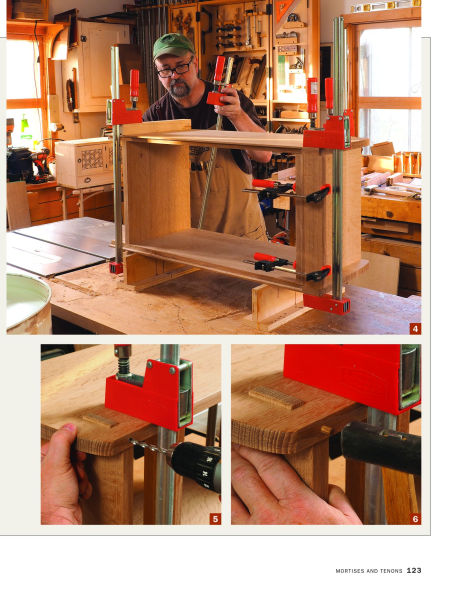 4

5

6

MORTISES AND TENONS 123