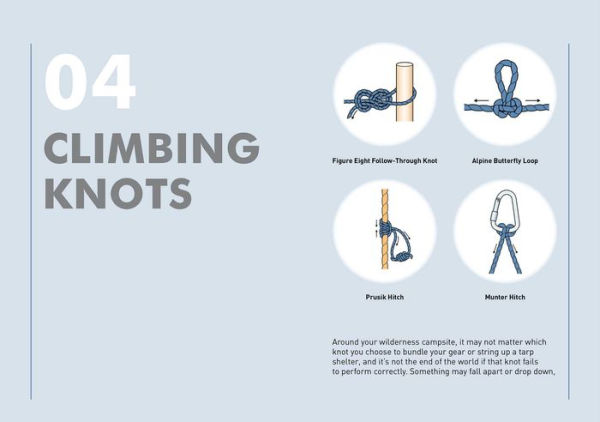 04

CLIMBING KNOTS

Figure Eight Follow-Through Knot

Alpine Butterfly Loop

Prusik Hitch

Munter Hitch

Around your wilderness campsite, it may not matter which knot you choose to bundle your gear or string up a tarp shelter, and it's not the end of the world if that knot fails to perform correctly. Something may fall apart or drop down,