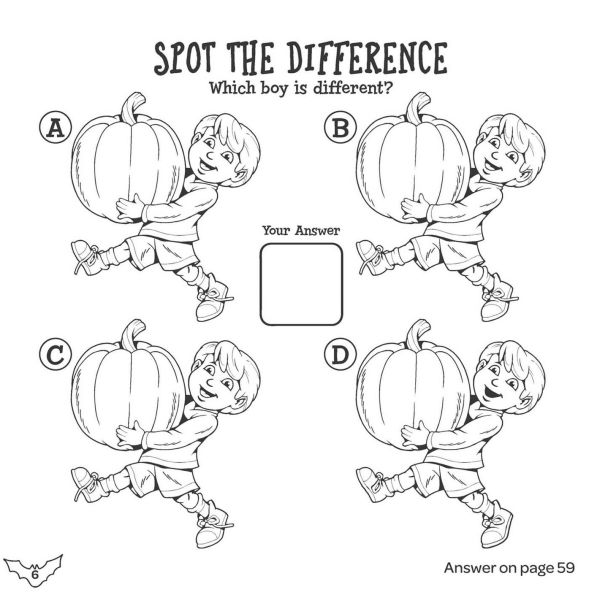 SPOT THE DIFFERENCE
Which boy is different?

A

B

Your Answer

C

D

6

Answer on page 59