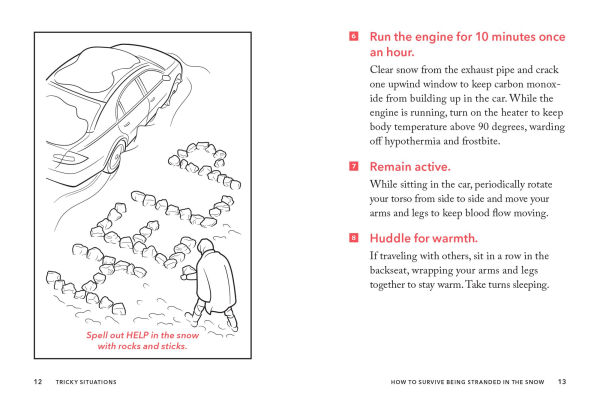 Spell out HELP in the snow with rocks and sticks.

12 TRICKY SITUATIONS

6 Run the engine for 10 minutes once an hour.

Clear snow from the exhaust pipe and crack one upwind window to keep carbon monoxide from building up in the car. While the engine is running, turn on the heater to keep body temperature above 90 degrees, warding off hypothermia and frostbite.

7 Remain active.

While sitting in the car, periodically rotate your torso from side to side and move your arms and legs to keep blood flow moving.

8 Huddle for warmth.

If traveling with others, sit in a row in the backseat, wrapping your arms and legs together to stay warm. Take turns sleeping.

HOW TO SURVIVE BEING STRANDED IN THE SNOW 13