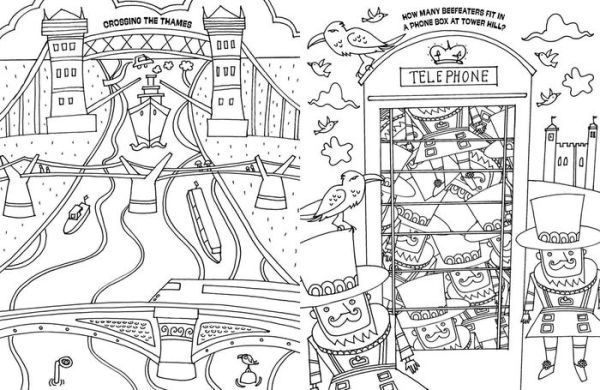 CROSSING THE THAMES

HOW MANY BEEFEATERS FIT IN A PHONE BOX AT TOWER HILL?

TELEPHONE