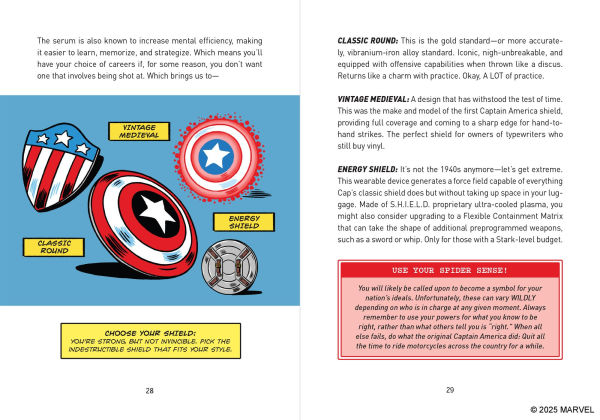 The serum is also known to increase mental efficiency, making it easier to learn, memorize, and strategize. Which means you'll have your choice of careers if, for some reason, you don't want one that involves being shot at. Which brings us to—

VINTAGE MEDIEVAL

ENERGY SHIELD

CLASSIC ROUND

CHOOSE YOUR SHIELD:
YOU'RE STRONG, BUT NOT INVINCIBLE. PICK THE INDESTRUCTIBLE SHIELD THAT FITS YOUR STYLE.

28

CLASSIC ROUND: This is the gold standard—or more accurately, vibranium-iron alloy standard. Iconic, nigh-unbreakable, and equipped with offensive capabilities when thrown like a discus. Returns like a charm with practice. Okay, A LOT of practice.

VINTAGE MEDIEVAL: A design that has withstood the test of time. This was the make and model of the first Captain America shield, providing full coverage and coming to a sharp edge for hand-to-hand strikes. The perfect shield for owners of typewriters who still buy vinyl.

ENERGY SHIELD: It's not the 1940s anymore—let's get extreme. This wearable device generates a force field capable of everything Cap's classic shield does but without taking up space in your luggage. Made of S.H.I.E.L.D. proprietary ultra-cooled plasma, you might also consider upgrading to a Flexible Containment Matrix that can take the shape of additional preprogrammed weapons, such as a sword or whip. Only for those with a Stark-level budget.

USE YOUR SPIDER SENSE!

You will likely be called upon to become a symbol for your nation's ideals. Unfortunately, these can vary WILDLY depending on who is in charge at any given moment. Always remember to use your powers for what you know to be right, rather than what others tell you is "right." When all else fails, do what the original Captain America did: Quit all the time to ride motorcycles across the country for a while.

29

© 2025 MARVEL