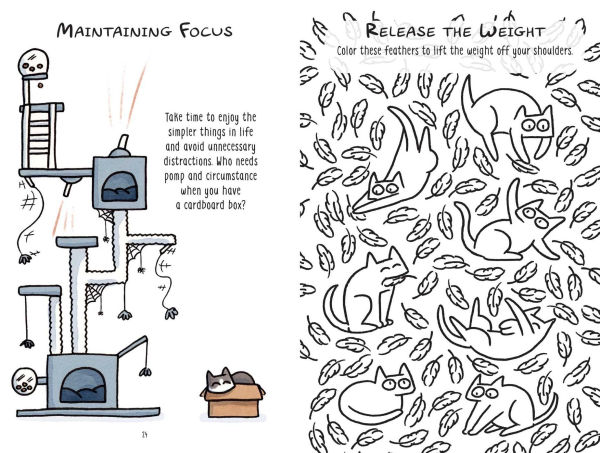 MAINTAINING FOCUS

Take time to enjoy the simpler things in life and avoid unnecessary distractions. Who needs pomp and circumstance when you have a cardboard box?

24

RELEASE THE WEIGHT

Color these feathers to lift the weight off your shoulders.