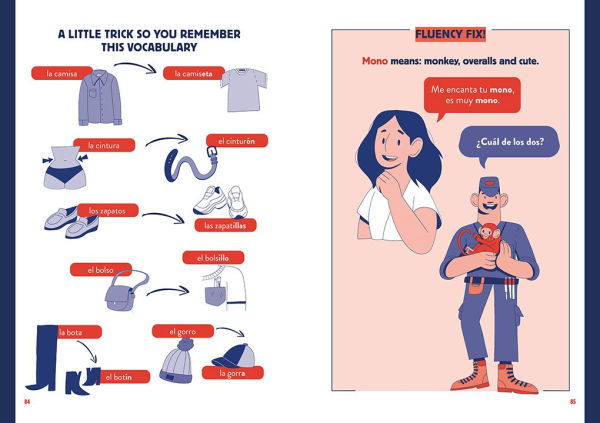 A LITTLE TRICK SO YOU REMEMBER THIS VOCABULARY

la camisa

la camiseta

la cintura

el cinturón

los zapatos

las zapatillas

el bolso

el bolsillo

la bota

el botín

el gorro

la gorra

84

FLUENCY FIX!

Mono means: monkey, overalls and cute.

Me encanta tu mono, es muy mono.

¿Cuál de los dos?

85