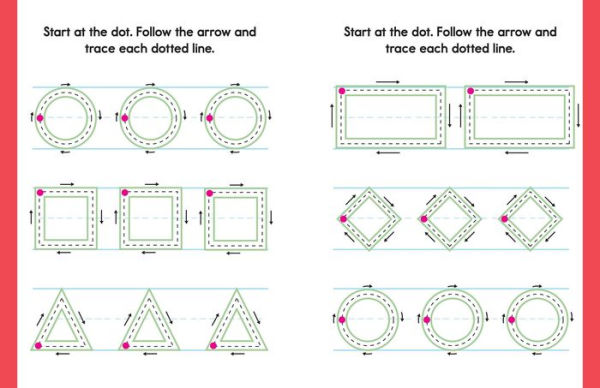 Start at the dot. Follow the arrow and trace each dotted line.

Start at the dot. Follow the arrow and trace each dotted line.